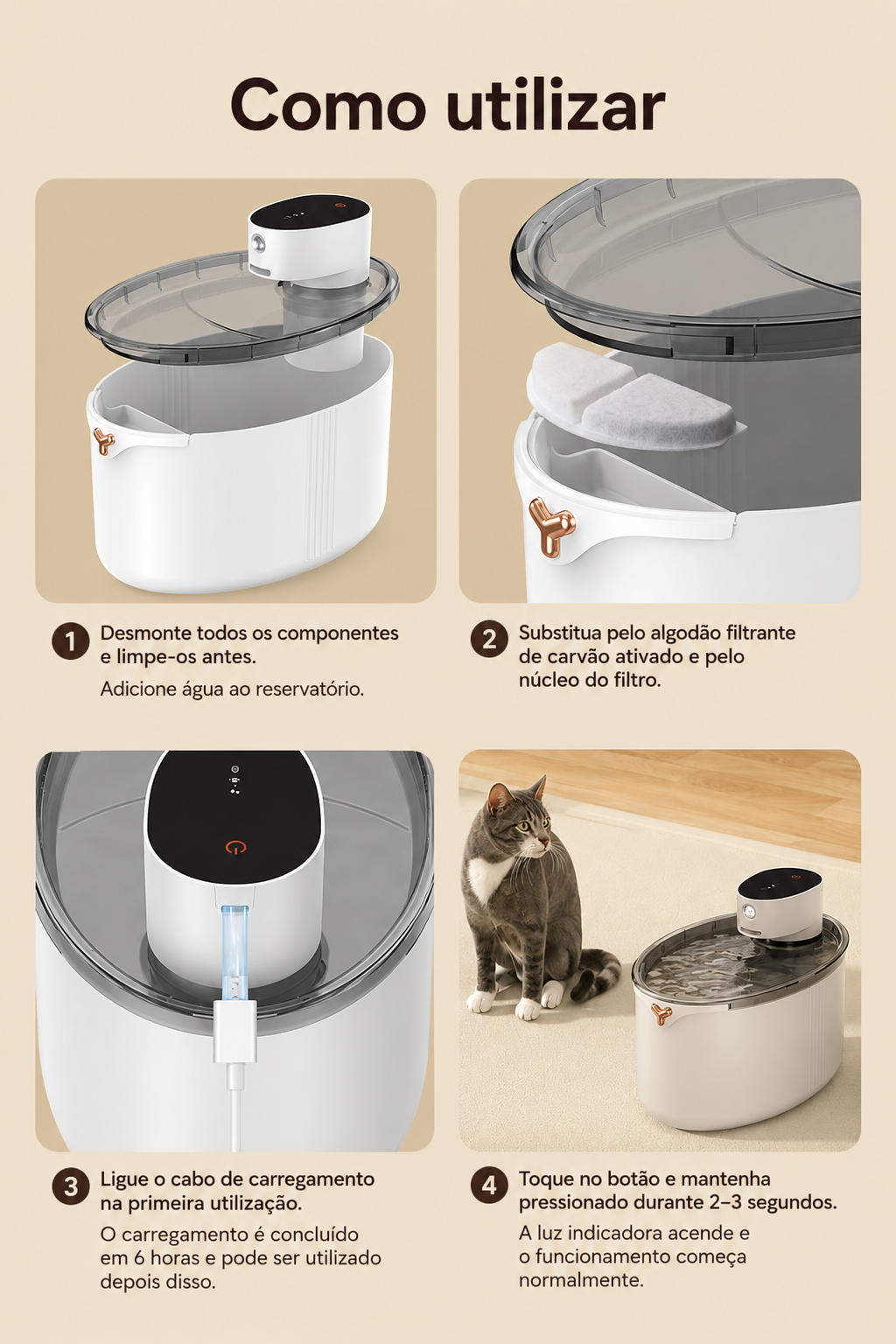 Como utilizar

1 Desmonte todos os componentes e limpe-os antes.

Adicione água ao reservatório.

2 Substitua pelo algodão filtrante de carvão ativado e pelo núcleo do filtro.

3 Ligue o cabo de carregamento na primeira utilização.

O carregamento é concluído em 6 horas e pode ser utilizado depois disso.

4 Toque no botão e mantenha pressionado durante 2–3 segundos.

A luz indicadora acende e o funcionamento começa normalmente.